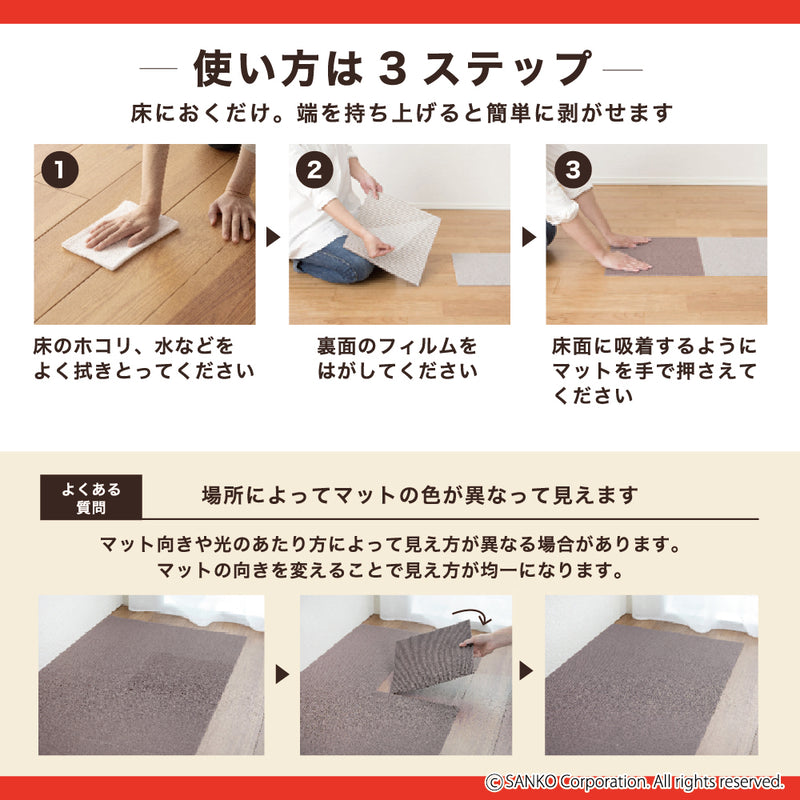 — 使い方は 3 ステップ —

床におくだけ。端を持ち上げると簡単に剥がせます

1

床のホコリ、水などをよく拭きとってください

2

裏面のフィルムをはがしてください

3

床面に吸着するようにマットを手で押さえてください

よくある質問

場所によってマットの色が異なって見えます

マット向きや光のあたり方によって見え方が異なる場合があります。
マットの向きを変えることで見え方が均一になります。

©SANKO Corporation. All rights reserved.