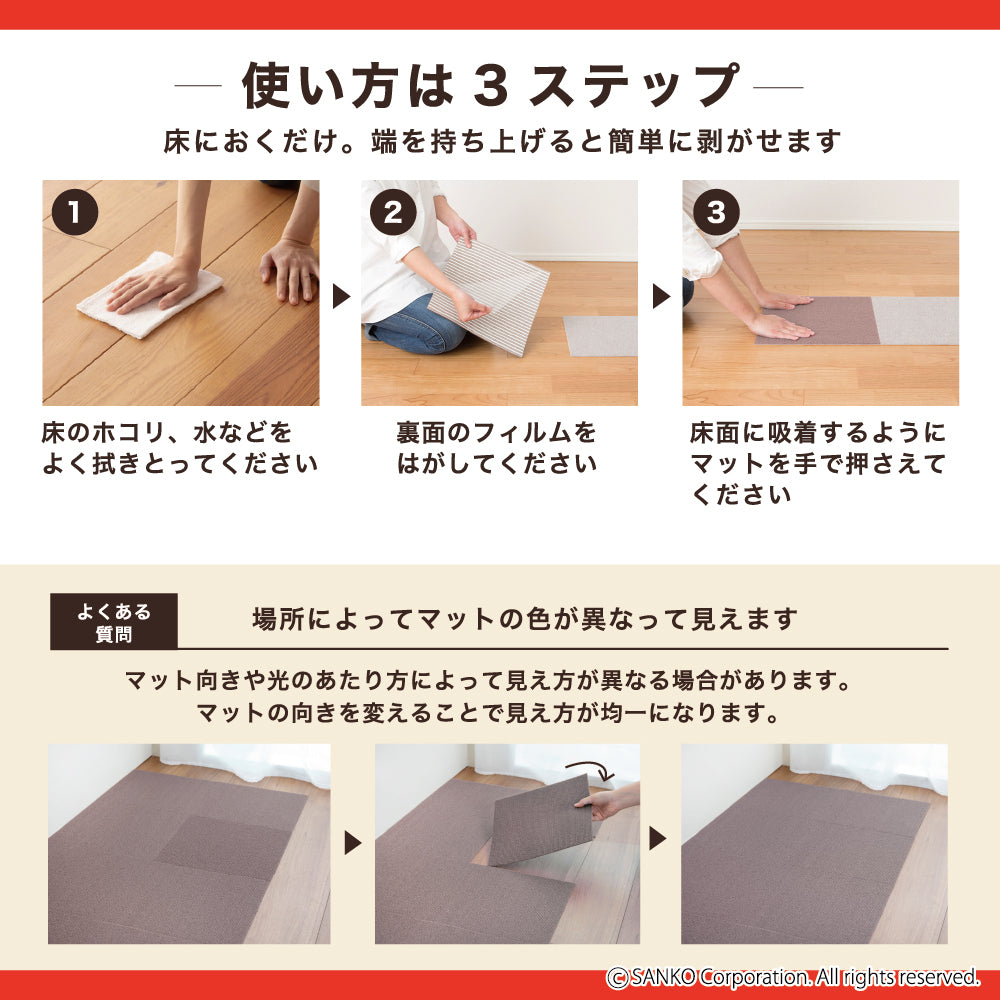 — 使い方は 3 ステップ —
床におくだけ。端を持ち上げると簡単に剥がせます

1
床のホコリ、水などをよく拭きとってください

2
裏面のフィルムをはがしてください

3
床面に吸着するようにマットを手で押さえてください

よくある質問
場所によってマットの色が異なって見えます

マット向きや光のあたり方によって見え方が異なる場合があります。
マットの向きを変えることで見え方が均一になります。

©SANKO Corporation. All rights reserved.