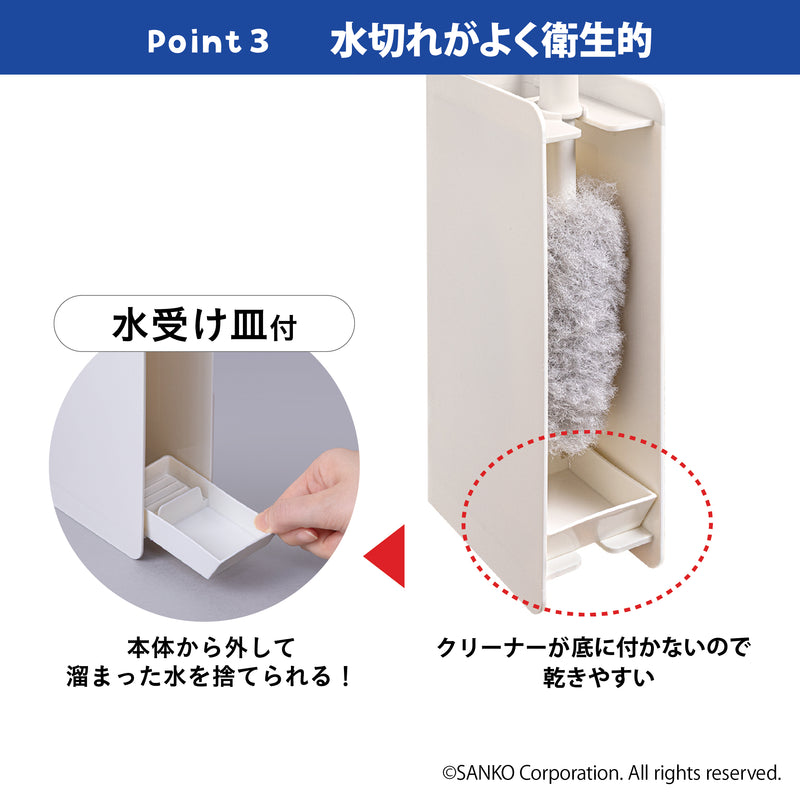 Point 3　水切れがよく衛生的

水受け皿付

本体から外して
溜まった水を捨てられる！

クリーナーが底に付かないので
乾きやすい

©SANKO Corporation. All rights reserved.