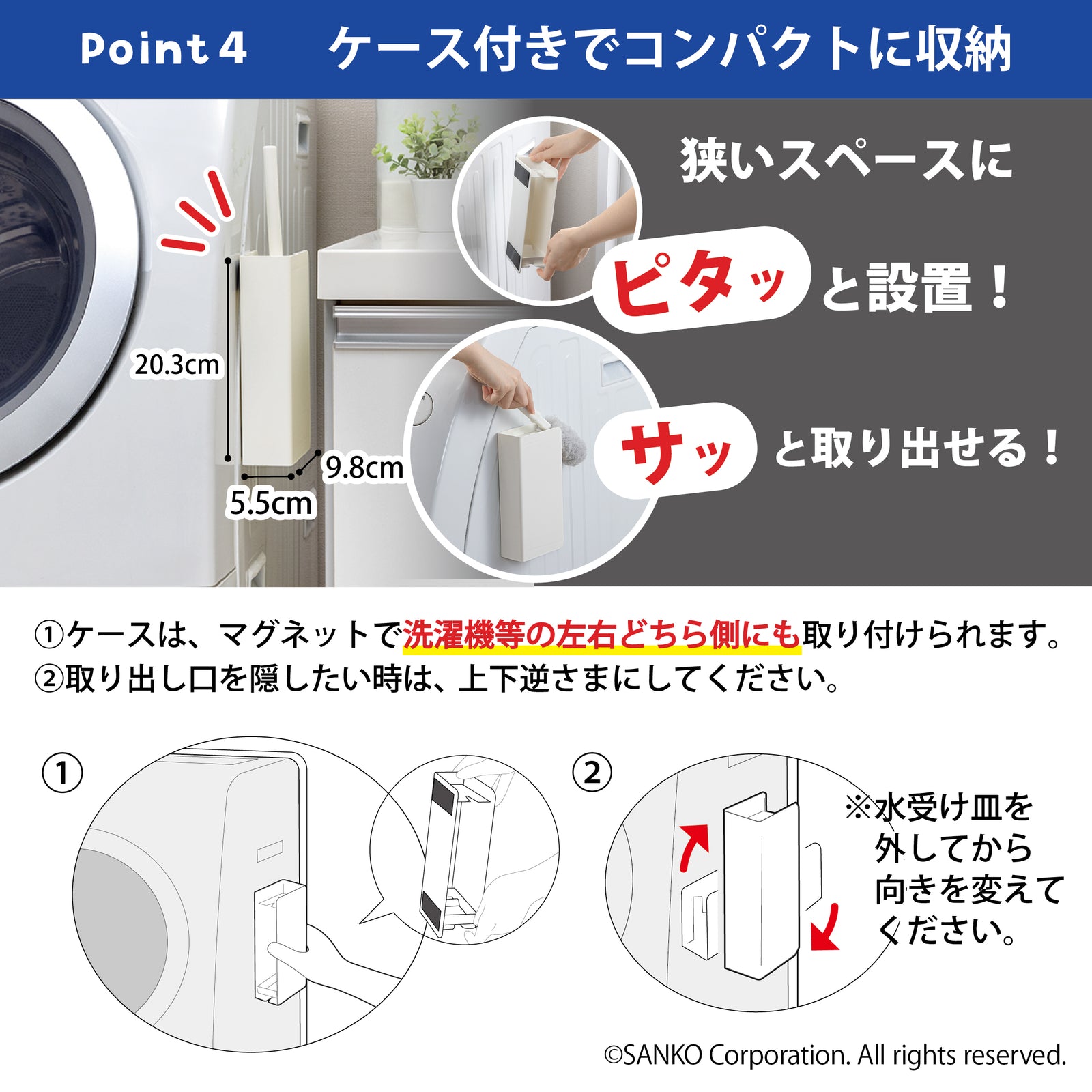 Point 4　ケース付きでコンパクトに収納

狭いスペースに

ピタッと設置！

サッと取り出せる！

20.3cm

9.8cm

5.5cm

①ケースは、マグネットで洗濯機等の左右どちら側にも取り付けられます。
②取り出し口を隠したい時は、上下逆さまにしてください。

①

②

※水受け皿を外してから向きを変えてください。

©SANKO Corporation. All rights reserved.