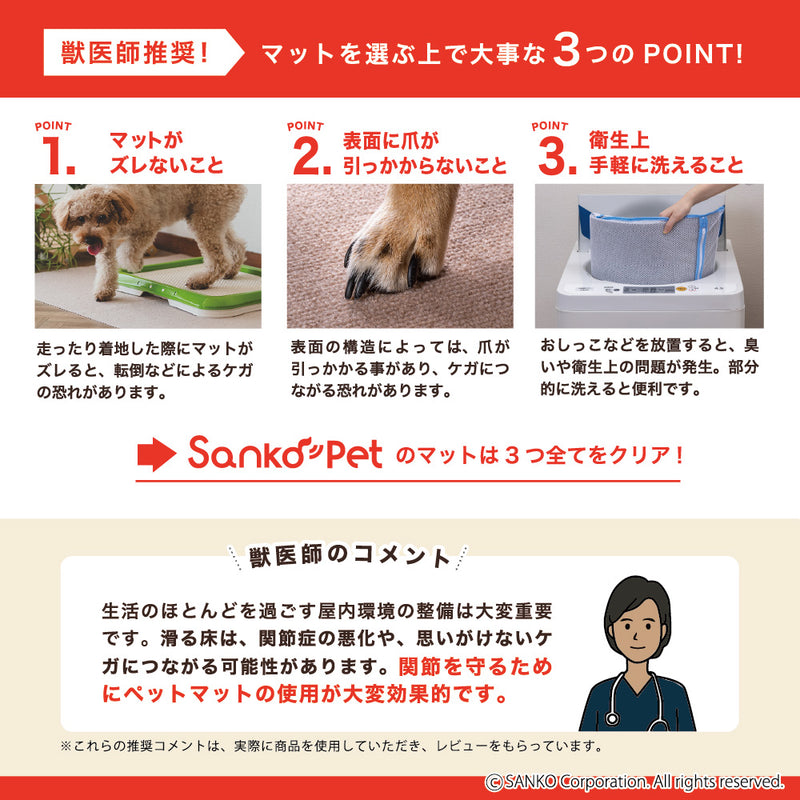 獣医師推奨！ マットを選ぶ上で大事な3つのPOINT!

POINT
1. マットがズレないこと

走ったり着地した際にマットがズレると、転倒などによるケガの恐れがあります。

POINT
2. 表面に爪が引っかからないこと

表面の構造によっては、爪が引っかかる事があり、ケガにつながる恐れがあります。

POINT
3. 衛生上手軽に洗えること

おしっこなどを放置すると、臭いや衛生上の問題が発生。部分的に洗えると便利です。

SankoPet のマットは３つ全てをクリア！

獣医師のコメント

生活のほとんどを過ごす屋内環境の整備は大変重要です。滑る床は、関節症の悪化や、思いがけないケガにつながる可能性があります。関節を守るためにペットマットの使用が大変効果的です。

※これらの推奨コメントは、実際に商品を使用していただき、レビューをもらっています。

©SANKO Corporation. All rights reserved.